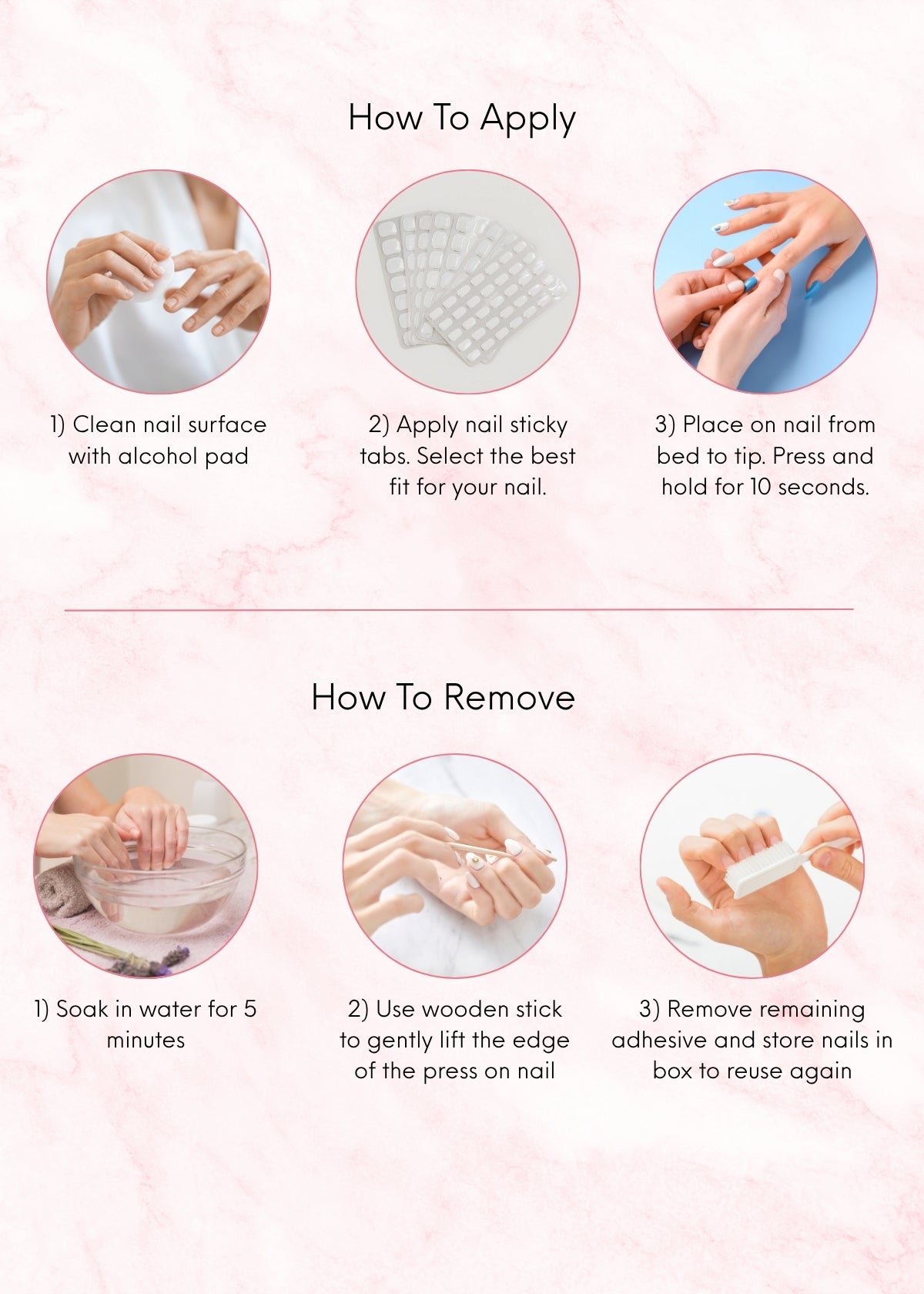 How To Apply

1) Clean nail surface with alcohol pad

2) Apply nail sticky tabs. Select the best fit for your nail.

3) Place on nail from bed to tip. Press and hold for 10 seconds.

How To Remove

1) Soak in water for 5 minutes

2) Use wooden stick to gently lift the edge of the press on nail

3) Remove remaining adhesive and store nails in box to reuse again